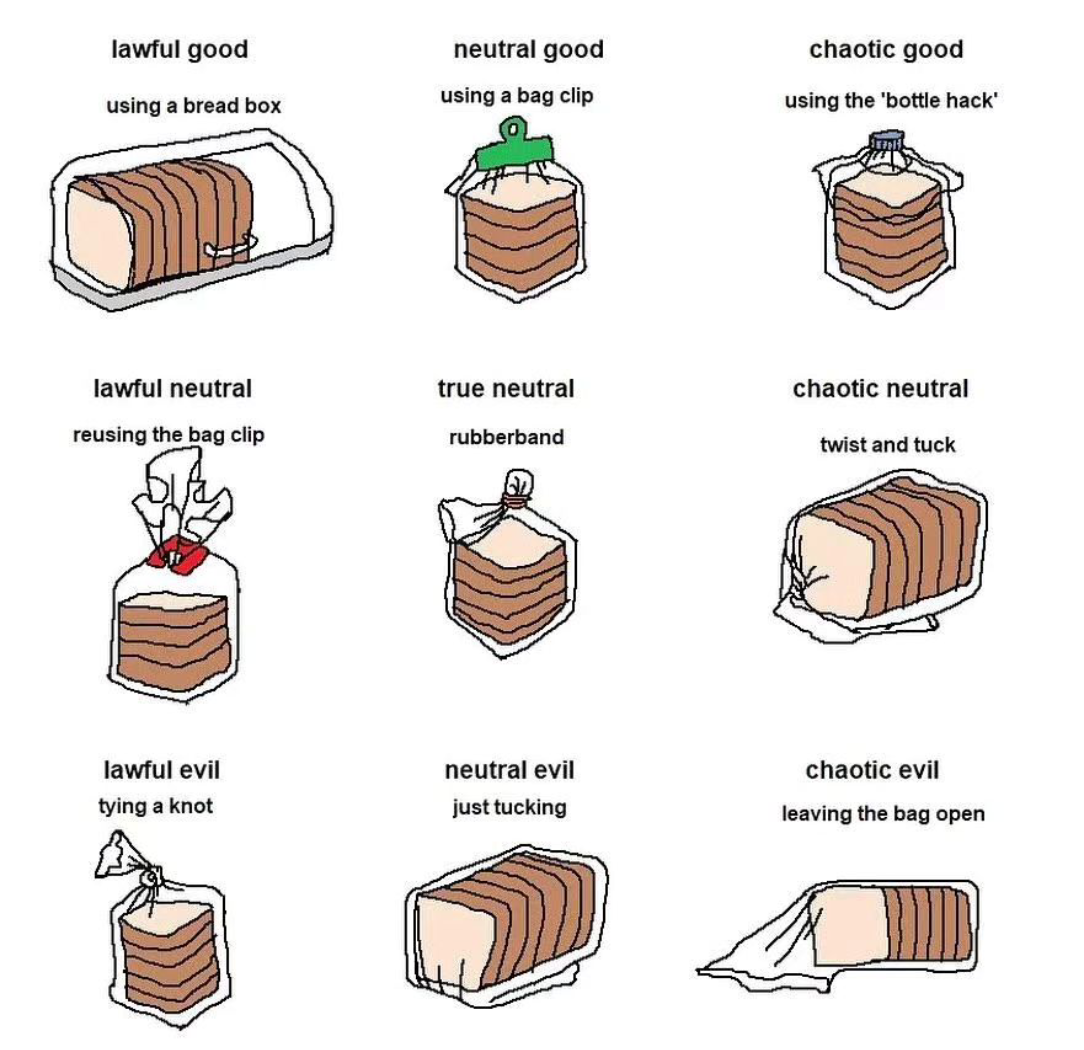 lawful good
using a bread box

neutral good
using a bag clip

chaotic good
using the 'bottle hack'

lawful neutral
reusing the bag clip

true neutral
rubberband

chaotic neutral
twist and tuck

lawful evil
tying a knot

neutral evil
just tucking

chaotic evil
leaving the bag open